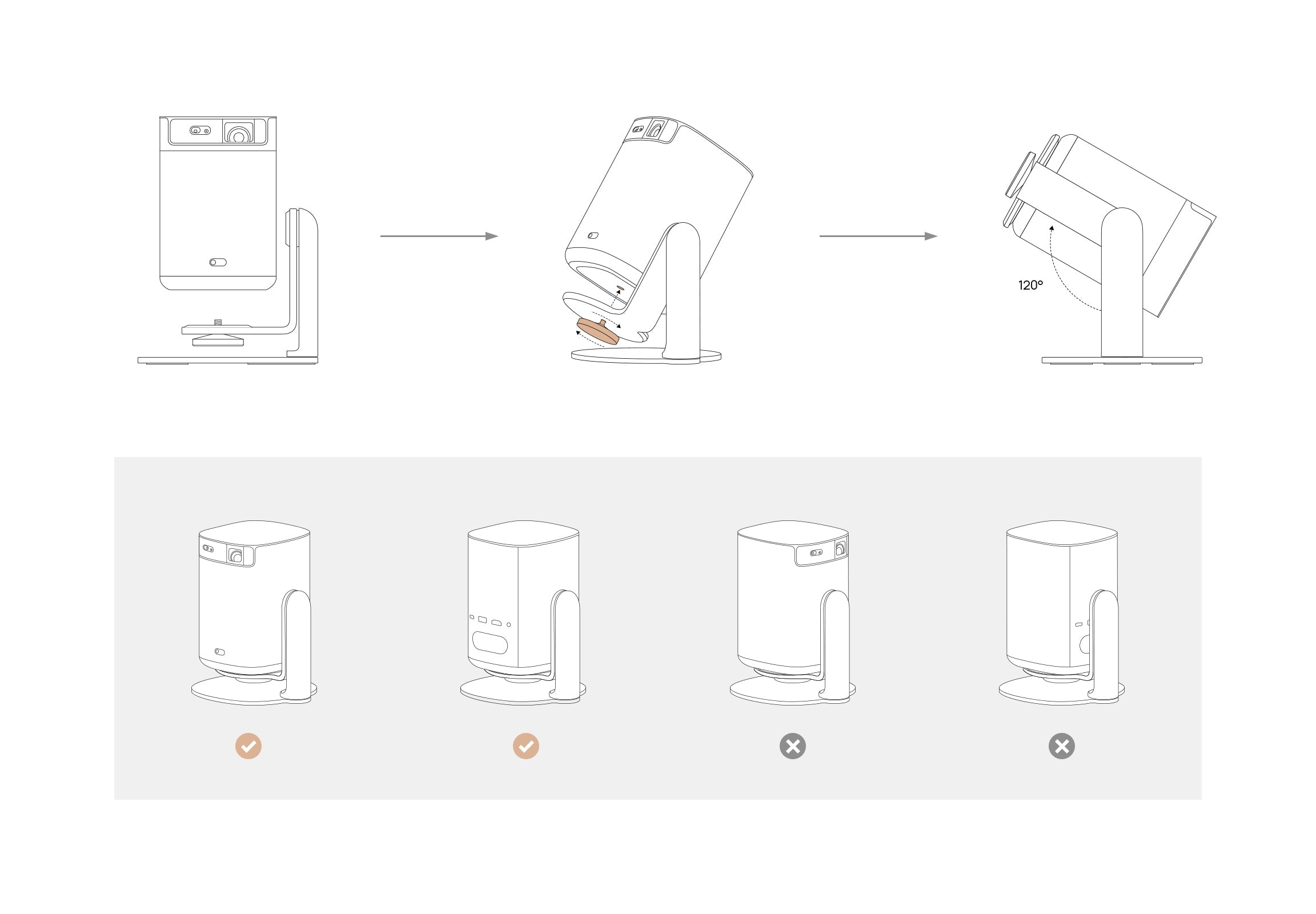 120°