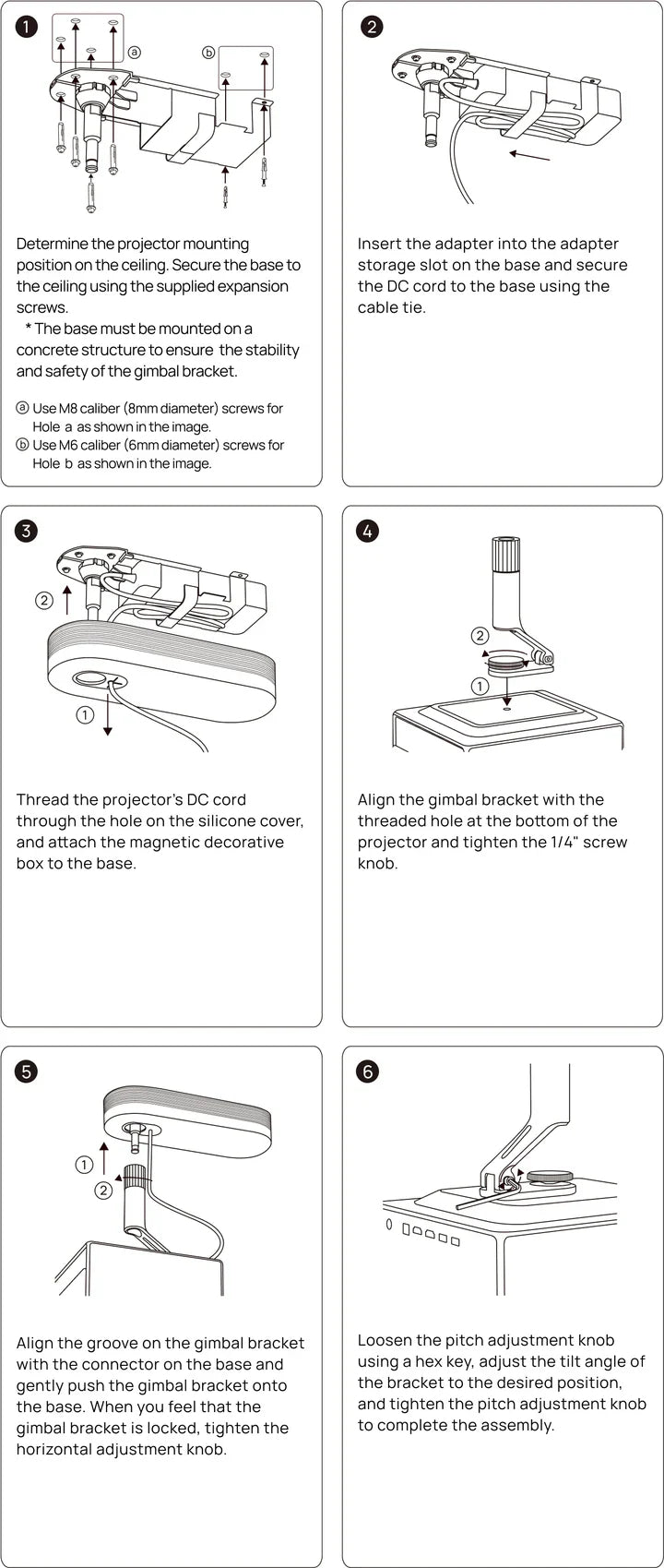 1

ⓐ

ⓑ

Determine the projector mounting position on the ceiling. Secure the base to the ceiling using the supplied expansion screws.
* The base must be mounted on a concrete structure to ensure the stability and safety of the gimbal bracket.

ⓐ Use M8 caliber (8mm diameter) screws for Hole a as shown in the image.
ⓑ Use M6 caliber (6mm diameter) screws for Hole b as shown in the image.

2

Insert the adapter into the adapter storage slot on the base and secure the DC cord to the base using the cable tie.

3

2

1

Thread the projector's DC cord through the hole on the silicone cover, and attach the magnetic decorative box to the base.

4

2

1

Align the gimbal bracket with the threaded hole at the bottom of the projector and tighten the 1/4" screw knob.

5

1

2

Align the groove on the gimbal bracket with the connector on the base and gently push the gimbal bracket onto the base. When you feel that the gimbal bracket is locked, tighten the horizontal adjustment knob.

6

Loosen the pitch adjustment knob using a hex key, adjust the tilt angle of the bracket to the desired position, and tighten the pitch adjustment knob to complete the assembly.