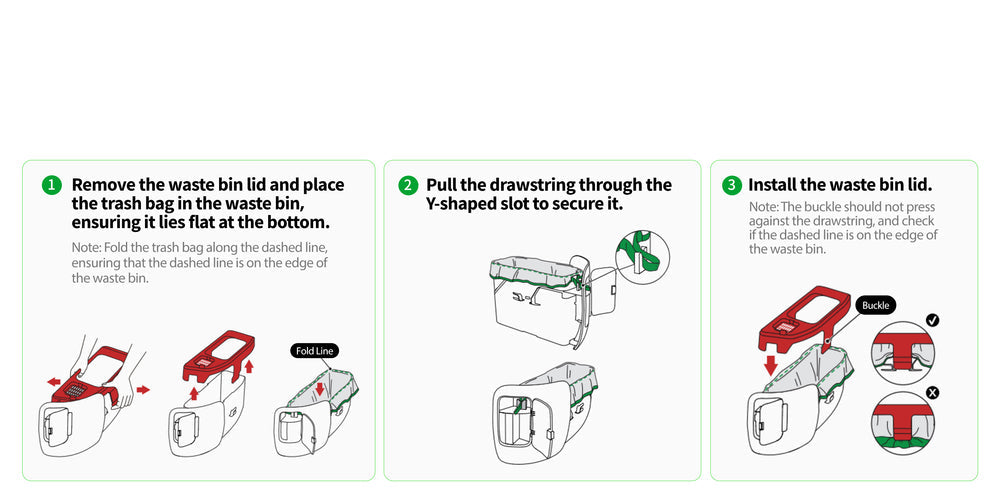 1 Remove the waste bin lid and place the trash bag in the waste bin, ensuring it lies flat at the bottom.

Note: Fold the trash bag along the dashed line, ensuring that the dashed line is on the edge of the waste bin.

Fold Line

2 Pull the drawstring through the Y-shaped slot to secure it.

3 Install the waste bin lid.

Note: The buckle should not press against the drawstring, and check if the dashed line is on the edge of the waste bin.

Buckle